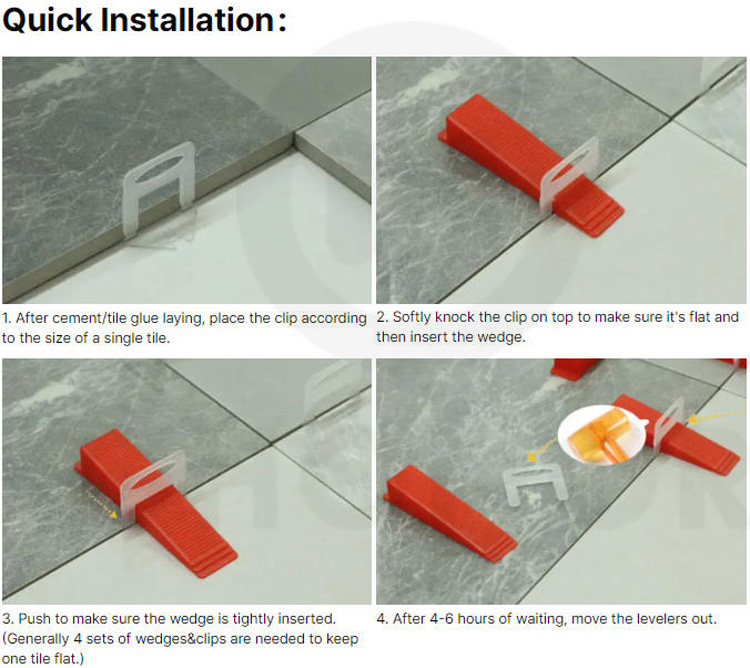 Quick Installation:

1. After cement/tile glue laying, place the clip according to the size of a single tile.

2. Softly knock the clip on top to make sure it's flat and then insert the wedge.

3. Push to make sure the wedge is tightly inserted. (Generally 4 sets of wedges&clips are needed to keep one tile flat.)

4. After 4-6 hours of waiting, move the levelers out.