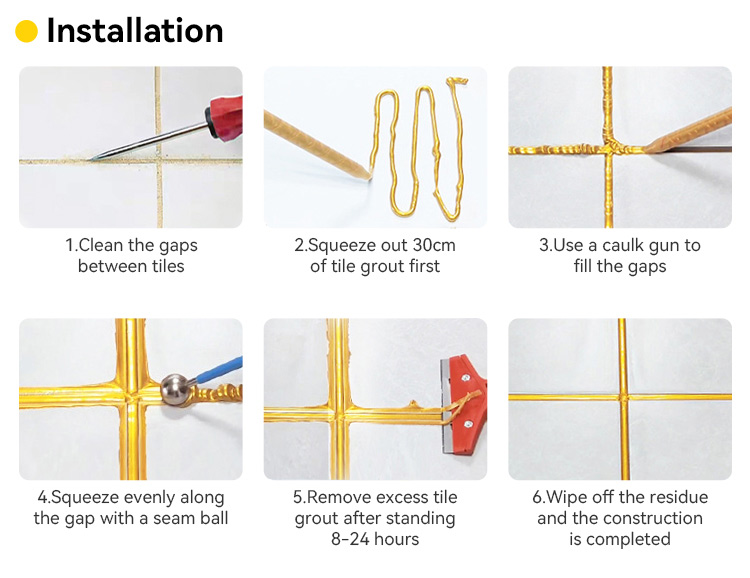 Installation

1.Clean the gaps between tiles

2.Squeeze out 30cm of tile grout first

3.Use a caulk gun to fill the gaps

4.Squeeze evenly along the gap with a seam ball

5.Remove excess tile grout after standing 8-24 hours

6.Wipe off the residue and the construction is completed